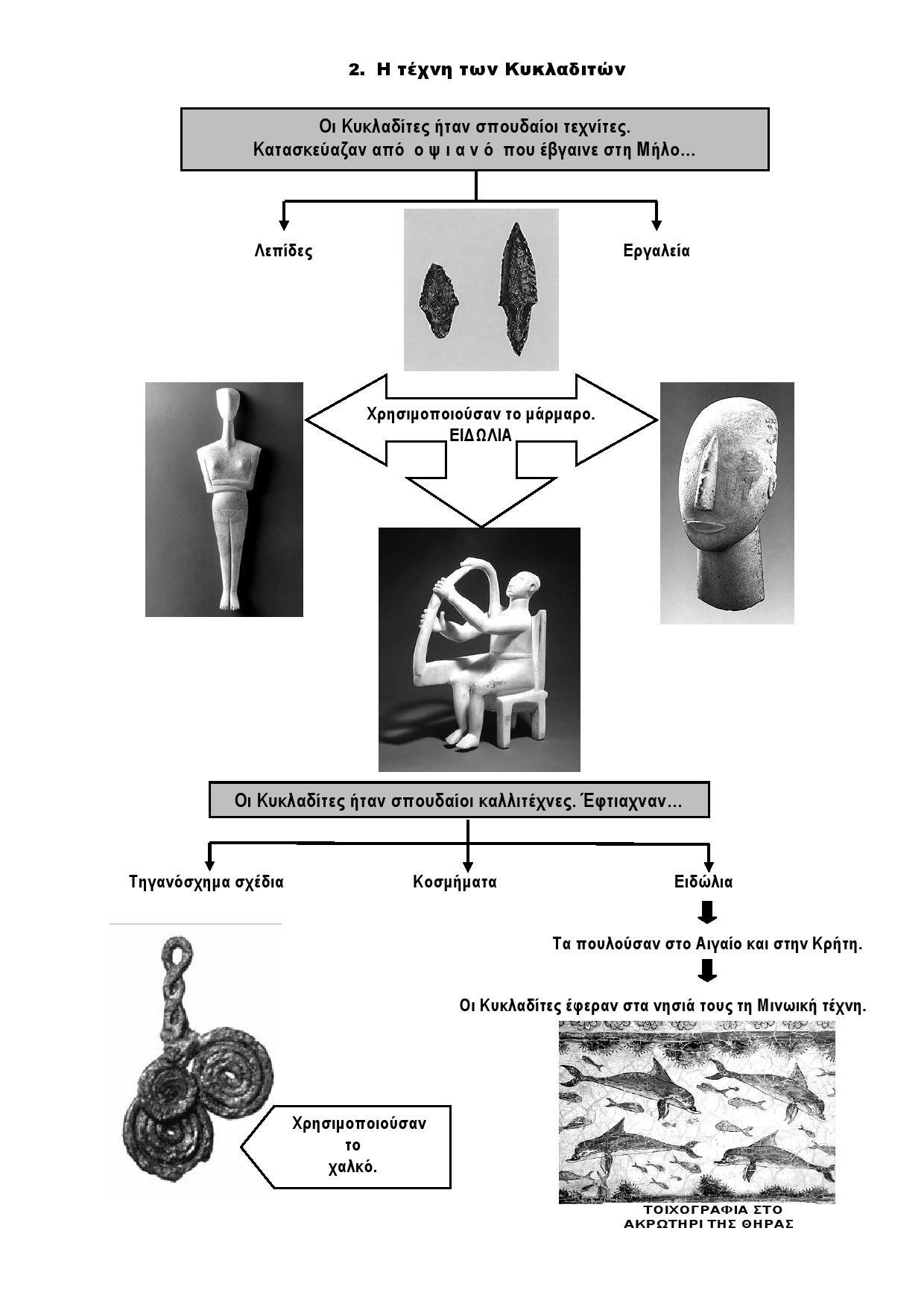 2. Η τέχνη των Κυκλαδιτών

Οι Κυκλαδίτες ήταν σπουδαίοι τεχνίτες.
Κατασκεύαζαν από ο ψ ι α ν ό που έβγαινε στη Μήλο...

Λεπίδες

Εργαλεία

Χρησιμοποιούσαν το μάρμαρο.
ΕΙΔΩΛΙΑ

Οι Κυκλαδίτες ήταν σπουδαίοι καλλιτέχνες. Έφτιαχναν...

Τηγανόσχημα σχέδια

Κοσμήματα

Ειδώλια

Τα πουλούσαν στο Αιγαίο και στην Κρήτη.

Οι Κυκλαδίτες έφεραν στα νησιά τους τη Μινωική τέχνη.

Χρησιμοποιούσαν το χαλκό.

ΤΟΙΧΟΓΡΑΦΙΑ ΣΤΟ
ΑΚΡΩΤΗΡΙ ΤΗΣ ΘΗΡΑΣ