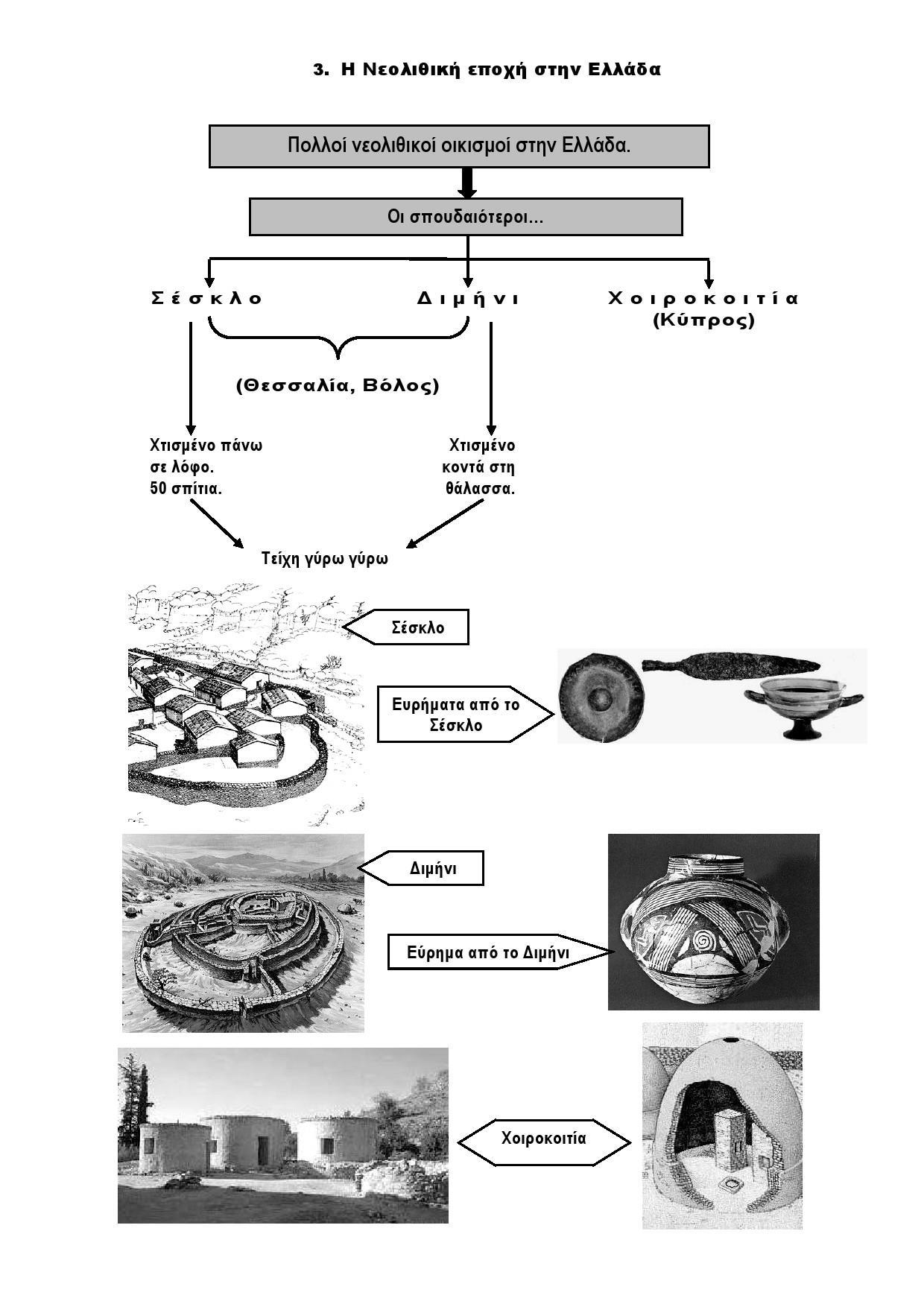 3. Η Νεολιθική εποχή στην Ελλάδα

Πολλοί νεολιθικοί οικισμοί στην Ελλάδα.

Οι σπουδαιότεροι...

Σέσκλο

Διμήνι

Χοιροκοιτία (Κύπρος)

(Θεσσαλία, Βόλος)

Χτισμένο πάνω σε λόφο. 50 σπίτια.

Χτισμένο κοντά στη θάλασσα.

Τείχη γύρω γύρω

Σέσκλο

Ευρήματα από το Σέσκλο

Διμήνι

Εύρημα από το Διμήνι

Χοιροκοιτία